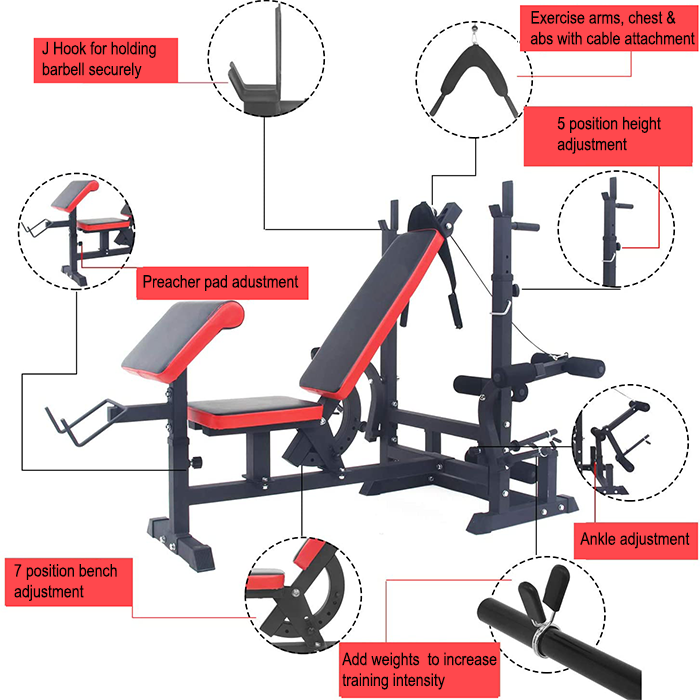 J Hook for holding barbell securely

Exercise arms, chest & abs with cable attachment

5 position height adjustment

Preacher pad adustment

Ankle adjustment

7 position bench adjustment

Add weights to increase training intensity