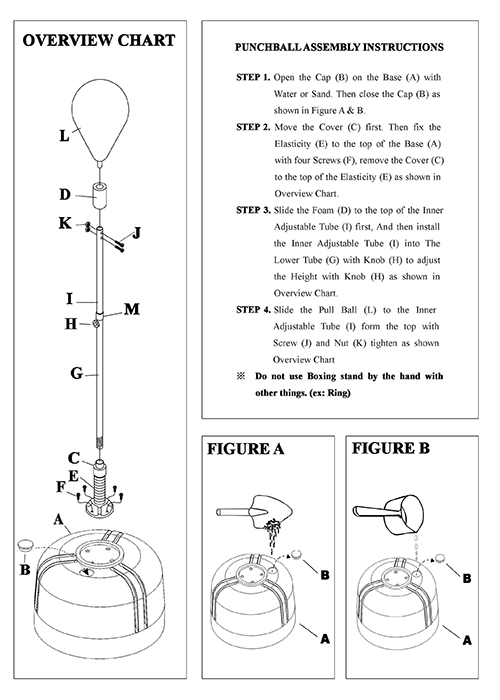 OVERVIEW CHART

L

D

K

J

I

M

H

G

C

E

F

A

B

PUNCHBALL ASSEMBLY INSTRUCTIONS

STEP 1. Open the Cap (B) on the Base (A) with Water or Sand. Then close the Cap (B) as shown in Figure A & B.

STEP 2. Move the Cover (C) first. Then fix the Elasticity (E) to the top of the Base (A) with four Screws (F), remove the Cover (C) to the top of the Elasticity (E) as shown in Overview Chart.

STEP 3. Slide the Foam (D) to the top of the Inner Adjustable Tube (I) first, And then install the Inner Adjustable Tube (I) into The Lower Tube (G) with Knob (H) to adjust the Height with Knob (H) as shown in Overview Chart.

STEP 4. Slide the Pull Ball (L) to the Inner Adjustable Tube (I) form the top with Screw (J) and Nut (K) tighten as shown Overview Chart

※ Do not use Boxing stand by the hand with other things. (ex: Ring)

FIGURE A

B

A

FIGURE B

B

A